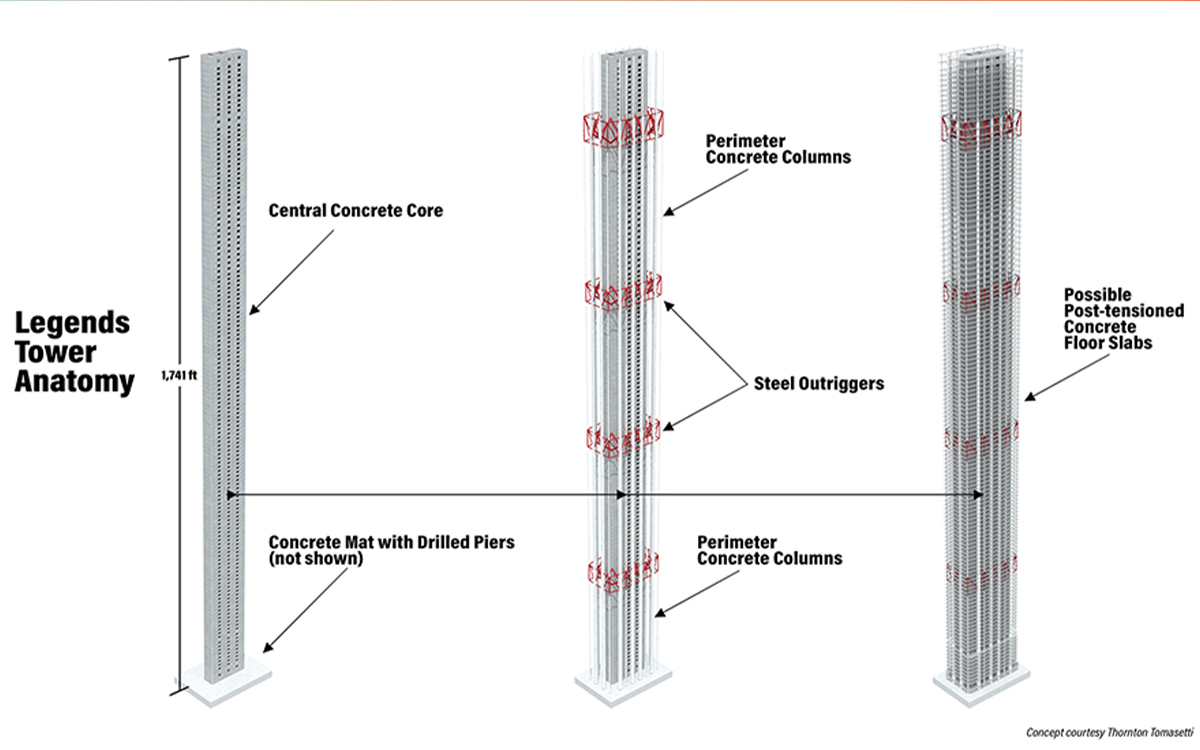 Legends Tower Anatomy

1,741 ft

Central Concrete Core

Concrete Mat with Drilled Piers (not shown)

Perimeter Concrete Columns

Steel Outriggers

Perimeter Concrete Columns

Possible Post-tensioned Concrete Floor Slabs

Concept courtesy Thornton Tomasetti